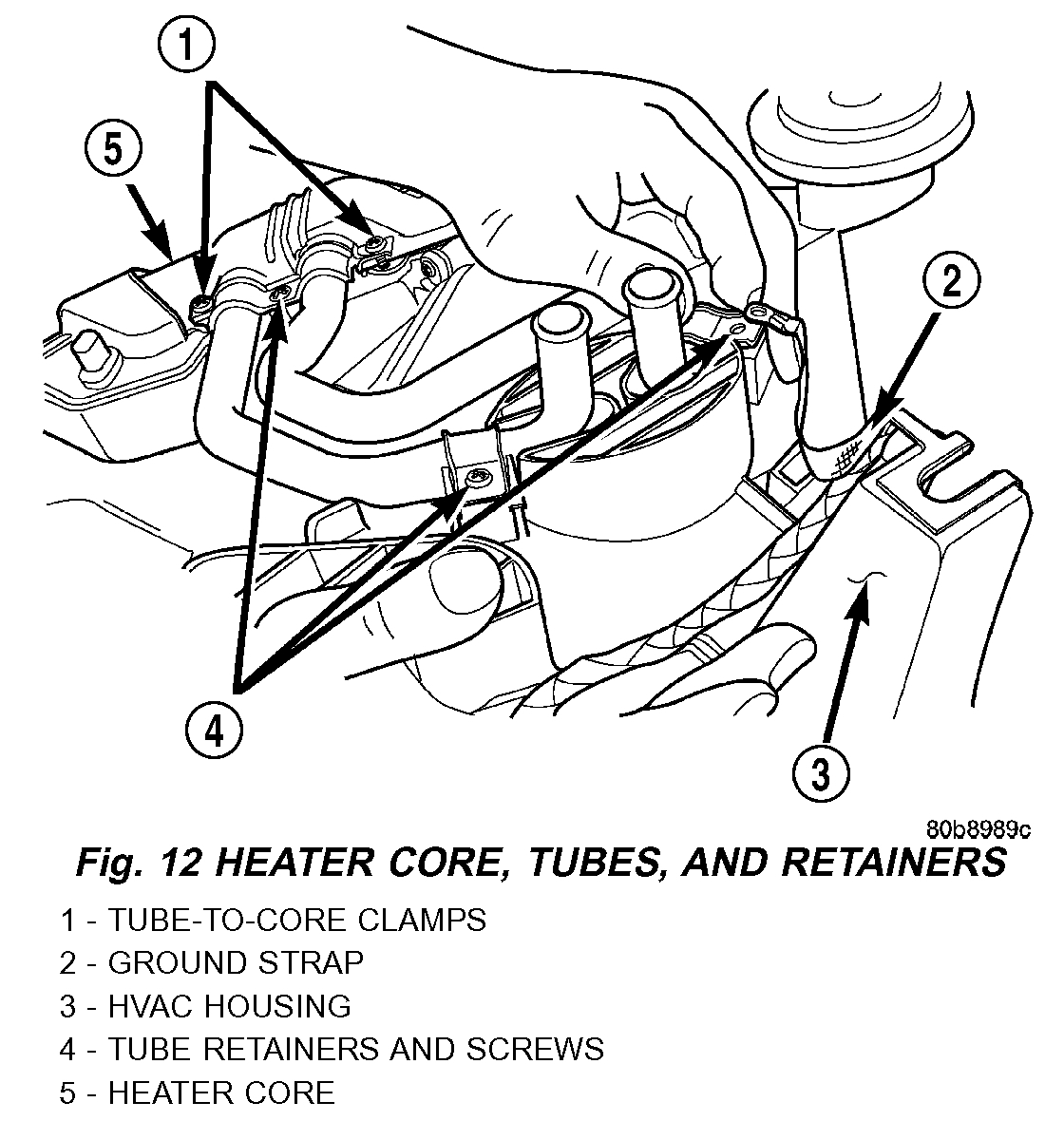 1
5
2
4
3
80b8989c
Fig. 12 HEATER CORE, TUBES, AND RETAINERS
1 - TUBE-TO-CORE CLAMPS
2 - GROUND STRAP
3 - HVAC HOUSING
4 - TUBE RETAINERS AND SCREWS
5 - HEATER CORE