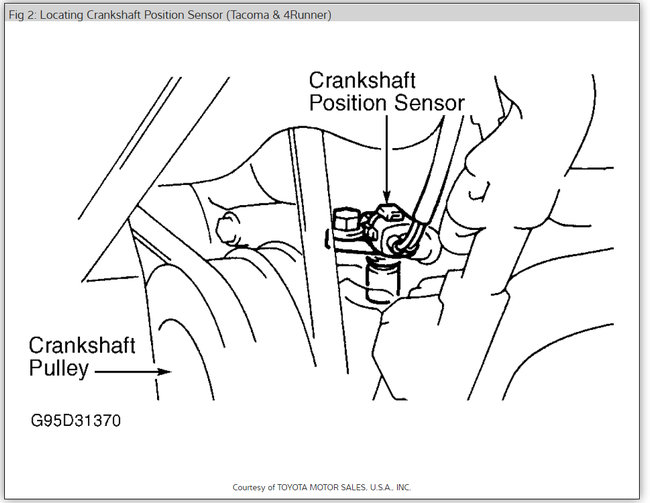 Fig 2: Locating Crankshaft Position Sensor (Tacoma & 4Runner)

Crankshaft Position Sensor

Crankshaft Pulley

G95D31370

Courtesy of TOYOTA MOTOR SALES, U.S.A., INC.