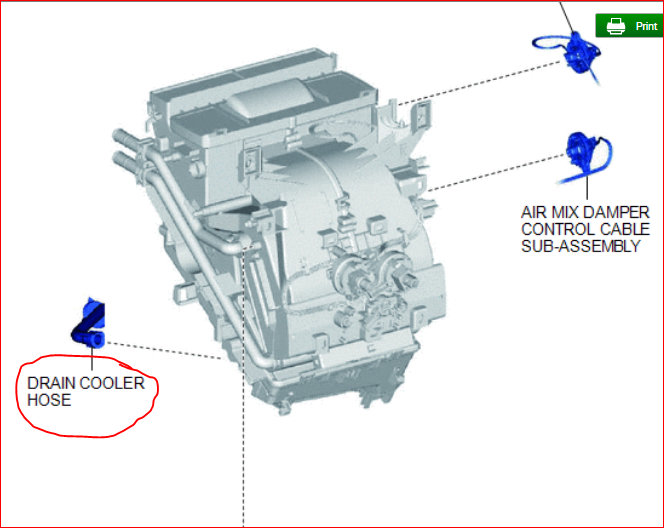 Print

AIR MIX DAMPER CONTROL CABLE SUB-ASSEMBLY

DRAIN COOLER HOSE