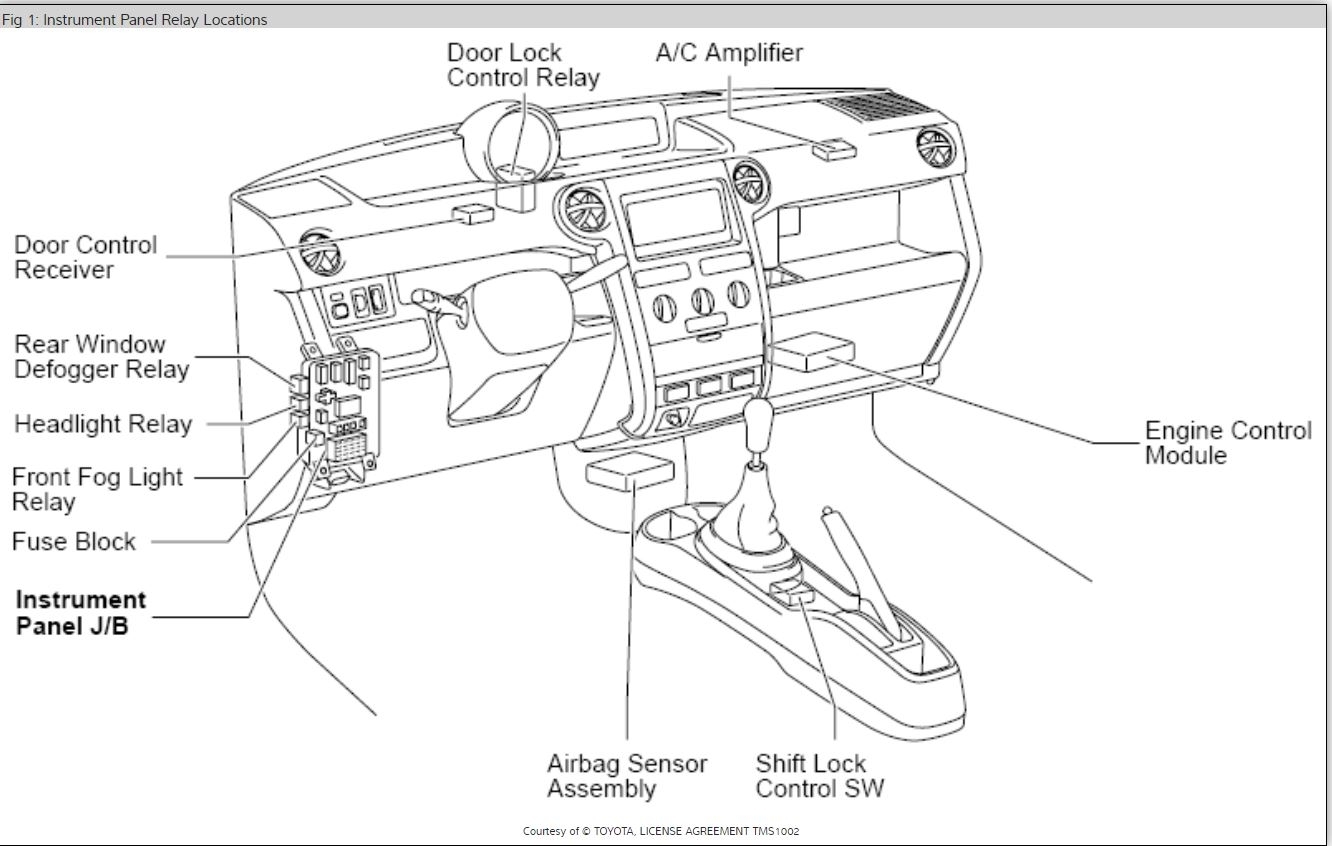 Fig 1: Instrument Panel Relay Locations

Door Lock Control Relay

A/C Amplifier

Door Control Receiver

Rear Window Defogger Relay

Headlight Relay

Front Fog Light Relay

Fuse Block

Instrument Panel J/B

Engine Control Module

Airbag Sensor Assembly

Shift Lock Control SW

Courtesy of © TOYOTA, LICENSE AGREEMENT TMS1002