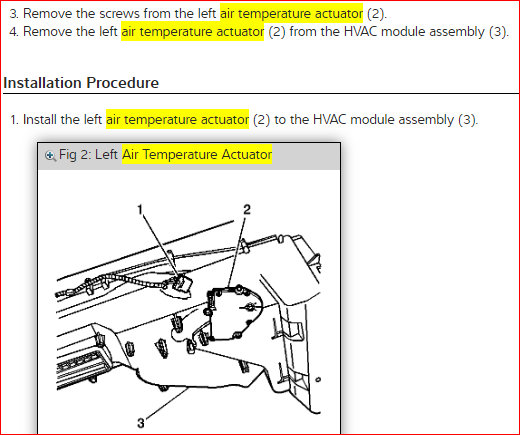 3. Remove the screws from the left air temperature actuator (2).
4. Remove the left air temperature actuator (2) from the HVAC module assembly (3).

Installation Procedure

1. Install the left air temperature actuator (2) to the HVAC module assembly (3).

Fig 2: Left Air Temperature Actuator

1
2
3