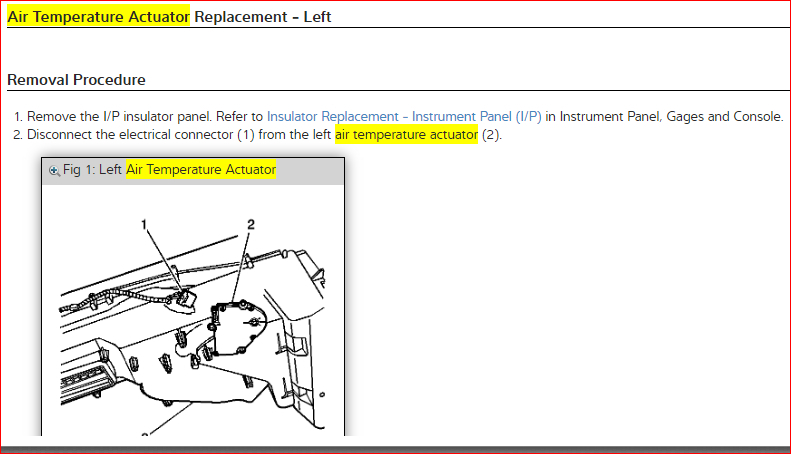 Air Temperature Actuator Replacement - Left

Removal Procedure

1. Remove the I/P insulator panel. Refer to Insulator Replacement - Instrument Panel (I/P) in Instrument Panel, Gages and Console.
2. Disconnect the electrical connector (1) from the left air temperature actuator (2).

Fig 1: Left Air Temperature Actuator

1
2