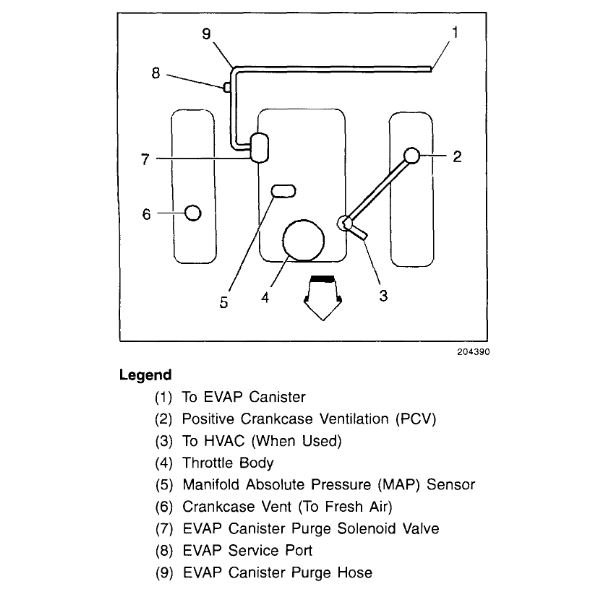 9
1
8
7
2
6
5
4
3
204390

Legend

(1) To EVAP Canister
(2) Positive Crankcase Ventilation (PCV)
(3) To HVAC (When Used)
(4) Throttle Body
(5) Manifold Absolute Pressure (MAP) Sensor
(6) Crankcase Vent (To Fresh Air)
(7) EVAP Canister Purge Solenoid Valve
(8) EVAP Service Port
(9) EVAP Canister Purge Hose