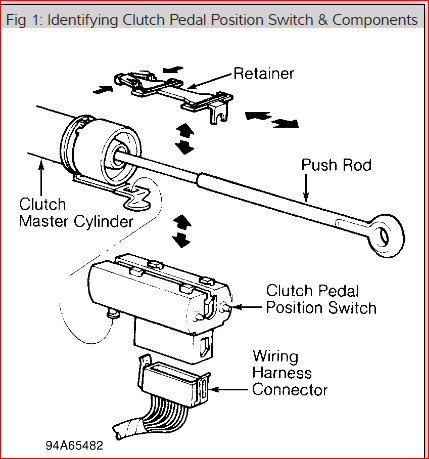 Fig 1: Identifying Clutch Pedal Position Switch & Components

Retainer

Push Rod

Clutch Master Cylinder

Clutch Pedal Position Switch

Wiring Harness Connector

94A65482