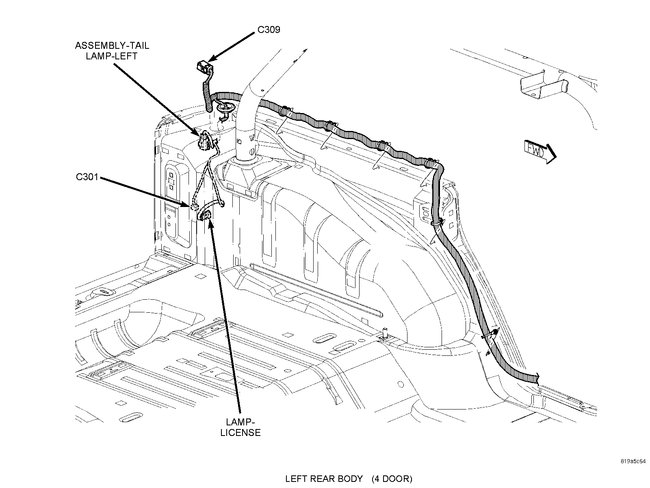 C309

ASSEMBLY-TAIL LAMP-LEFT

FWD

C301

LAMP-LICENSE

819a5c64

LEFT REAR BODY (4 DOOR)