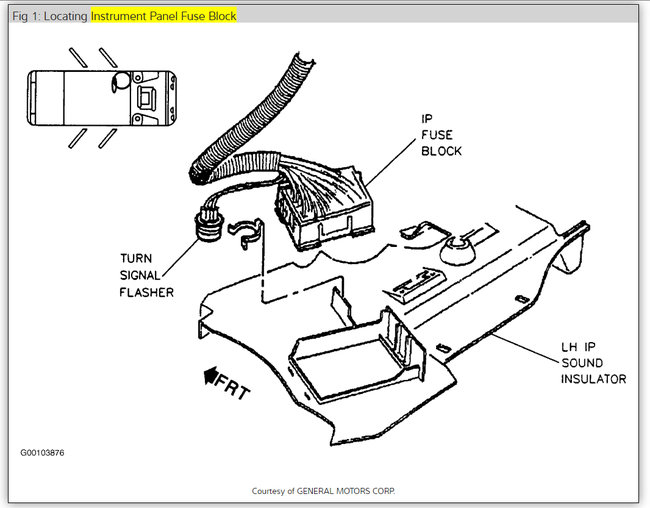 Fig 1: Locating Instrument Panel Fuse Block

IP FUSE BLOCK

TURN SIGNAL FLASHER

LH IP SOUND INSULATOR

FRT

G00103876

Courtesy of GENERAL MOTORS CORP.