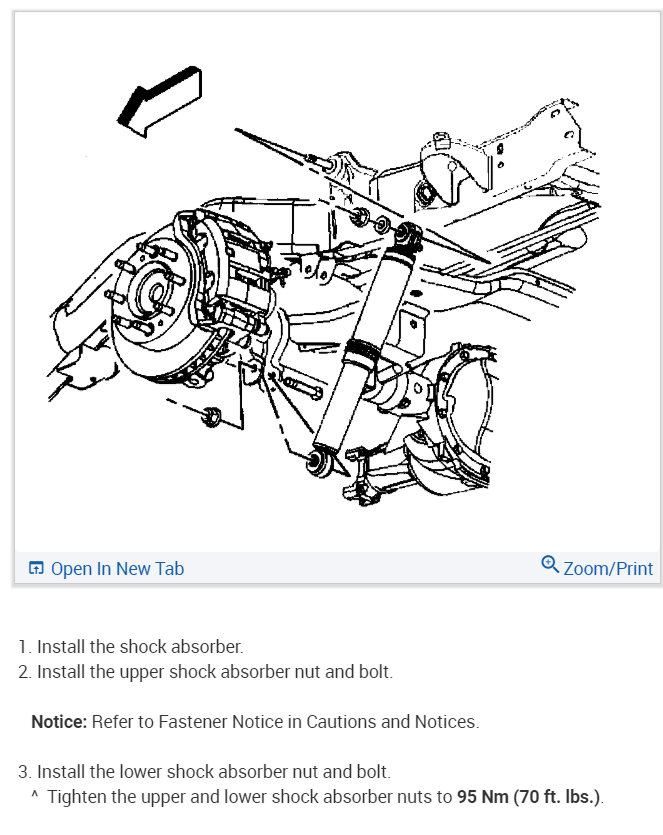 Open In New Tab

Zoom/Print

1. Install the shock absorber.
2. Install the upper shock absorber nut and bolt.

Notice: Refer to Fastener Notice in Cautions and Notices.

3. Install the lower shock absorber nut and bolt.
^ Tighten the upper and lower shock absorber nuts to 95 Nm (70 ft. lbs.).