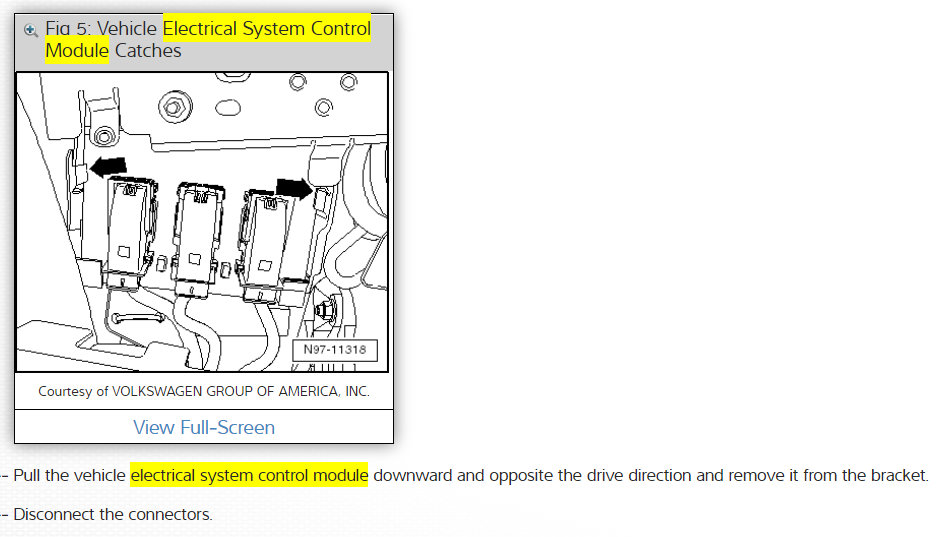 Fig 5: Vehicle Electrical System Control Module Catches

N97-11318

Courtesy of VOLKSWAGEN GROUP OF AMERICA, INC.

View Full-Screen

– Pull the vehicle electrical system control module downward and opposite the drive direction and remove it from the bracket.

– Disconnect the connectors.