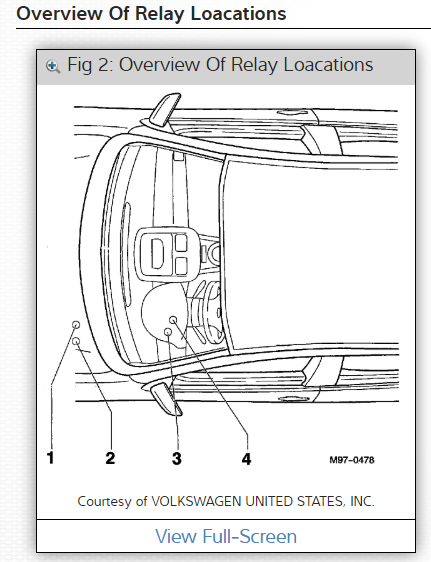 Overview Of Relay Loacations

Fig 2: Overview Of Relay Loacations

1
2
3
4
M97-0478

Courtesy of VOLKSWAGEN UNITED STATES, INC.

View Full-Screen