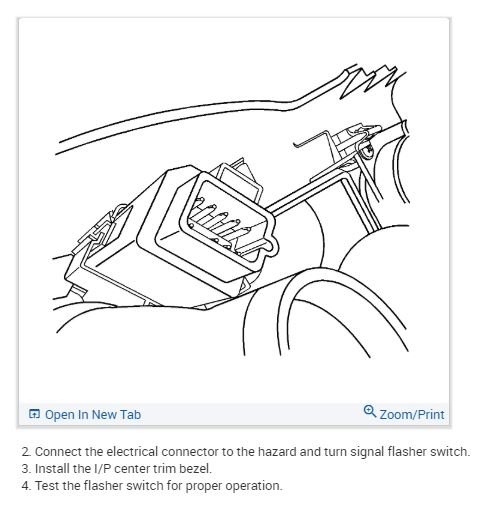 Open In New Tab

Zoom/Print

2. Connect the electrical connector to the hazard and turn signal flasher switch.
3. Install the I/P center trim bezel.
4. Test the flasher switch for proper operation.