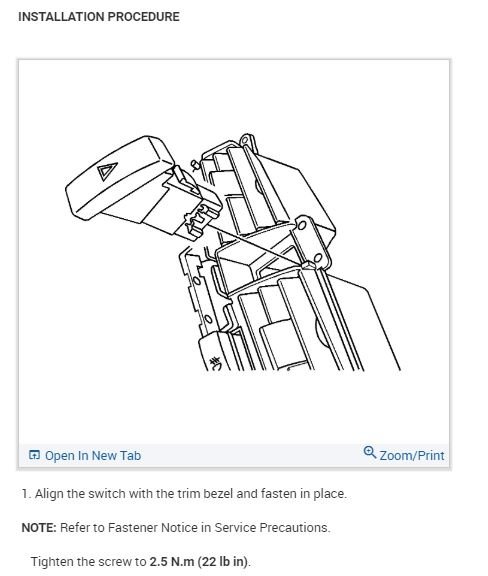 INSTALLATION PROCEDURE

Open In New Tab

Zoom/Print

1. Align the switch with the trim bezel and fasten in place.

NOTE: Refer to Fastener Notice in Service Precautions.

Tighten the screw to 2.5 N.m (22 lb in).