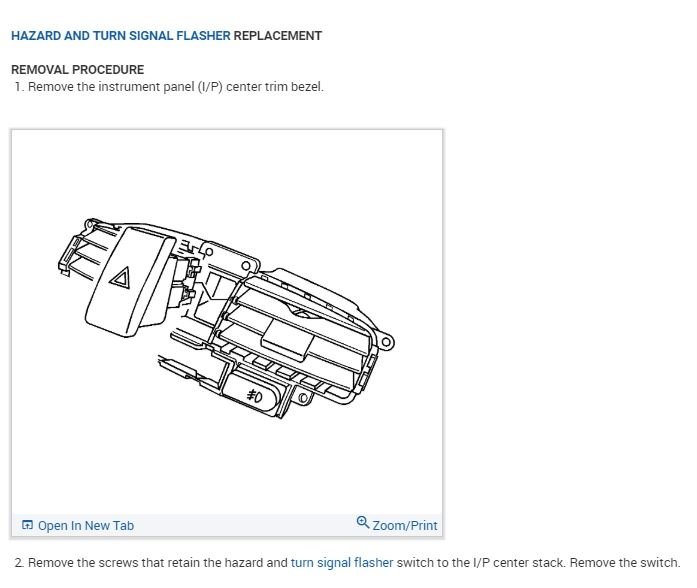 HAZARD AND TURN SIGNAL FLASHER REPLACEMENT

REMOVAL PROCEDURE

1. Remove the instrument panel (I/P) center trim bezel.

Open In New Tab

Zoom/Print

2. Remove the screws that retain the hazard and turn signal flasher switch to the I/P center stack. Remove the switch.