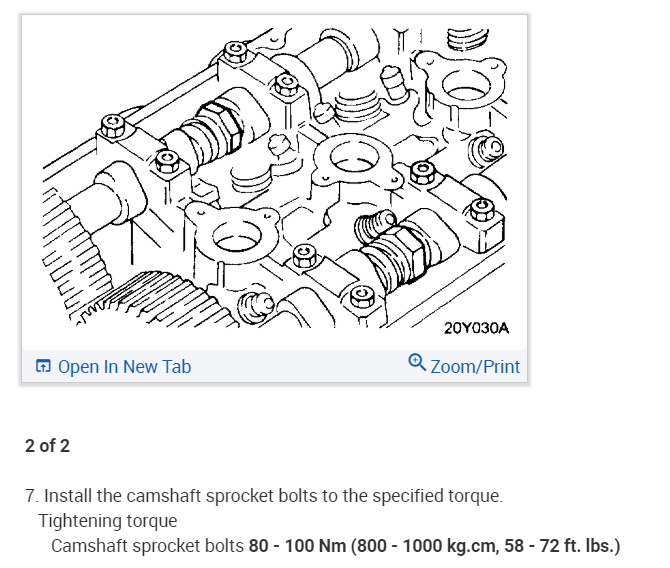 20Y030A

Open In New Tab

Zoom/Print

2 of 2

7. Install the camshaft sprocket bolts to the specified torque.

Tightening torque

Camshaft sprocket bolts 80 - 100 Nm (800 - 1000 kg.cm, 58 - 72 ft. lbs.)