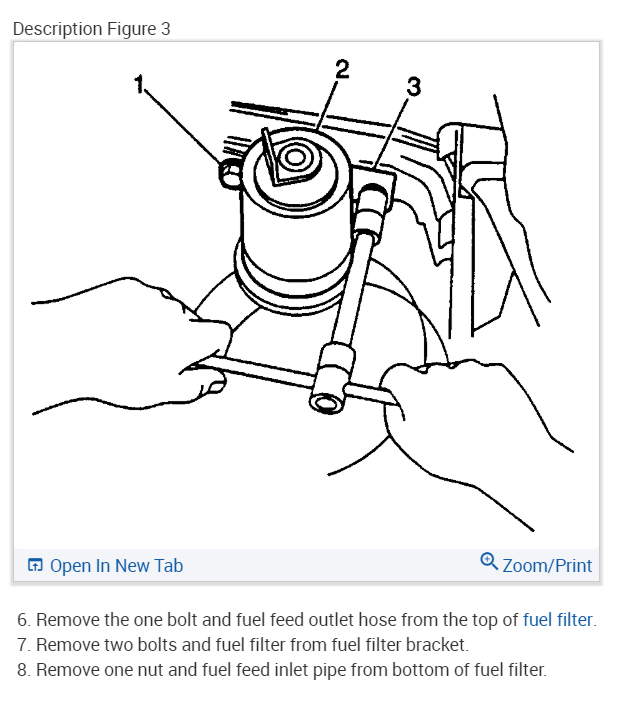 Description Figure 3

1

2

3

Open In New Tab

Zoom/Print

6. Remove the one bolt and fuel feed outlet hose from the top of fuel filter.
7. Remove two bolts and fuel filter from fuel filter bracket.
8. Remove one nut and fuel feed inlet pipe from bottom of fuel filter.