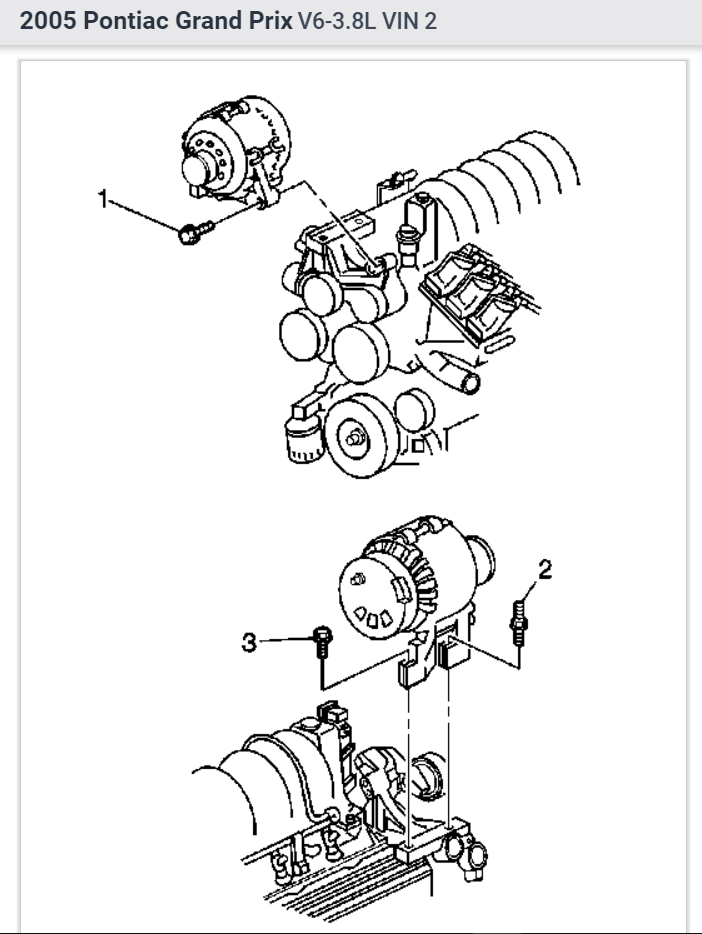 2005 Pontiac Grand Prix V6-3.8L VIN 2

1

2

3