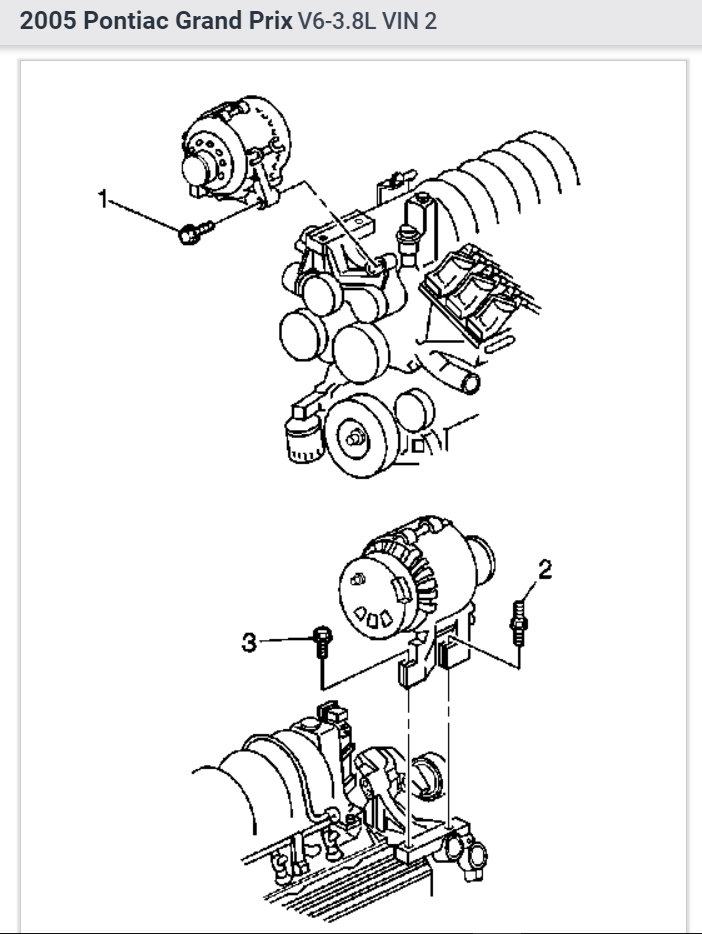 2005 Pontiac Grand Prix V6-3.8L VIN 2

1

2

3