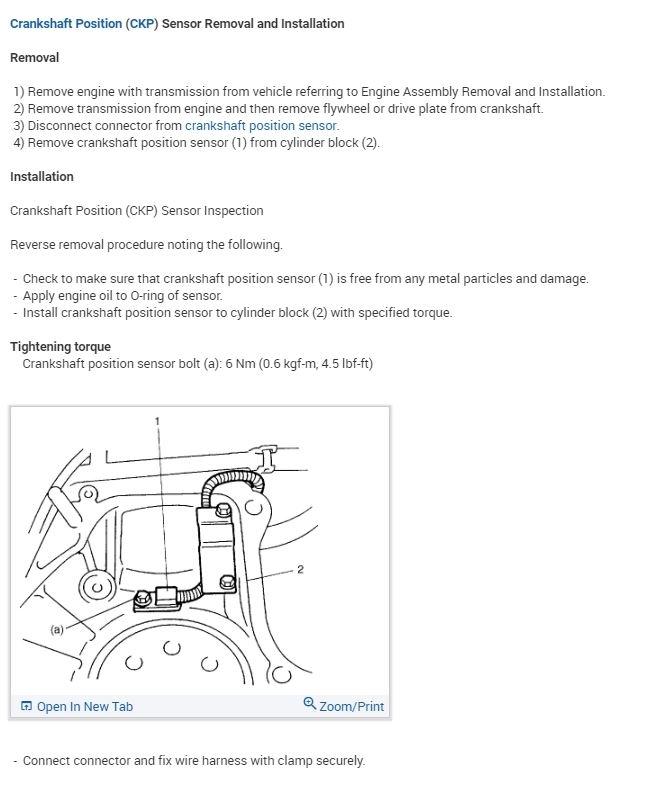 Crankshaft Position (CKP) Sensor Removal and Installation

Removal

1) Remove engine with transmission from vehicle referring to Engine Assembly Removal and Installation.
2) Remove transmission from engine and then remove flywheel or drive plate from crankshaft.
3) Disconnect connector from crankshaft position sensor.
4) Remove crankshaft position sensor (1) from cylinder block (2).

Installation

Crankshaft Position (CKP) Sensor Inspection

Reverse removal procedure noting the following.

- Check to make sure that crankshaft position sensor (1) is free from any metal particles and damage.
- Apply engine oil to O-ring of sensor.
- Install crankshaft position sensor to cylinder block (2) with specified torque.

Tightening torque
Crankshaft position sensor bolt (a): 6 Nm (0.6 kgf-m, 4.5 lbf-ft)

1
2
(a)

Open In New Tab
Zoom/Print

- Connect connector and fix wire harness with clamp securely.