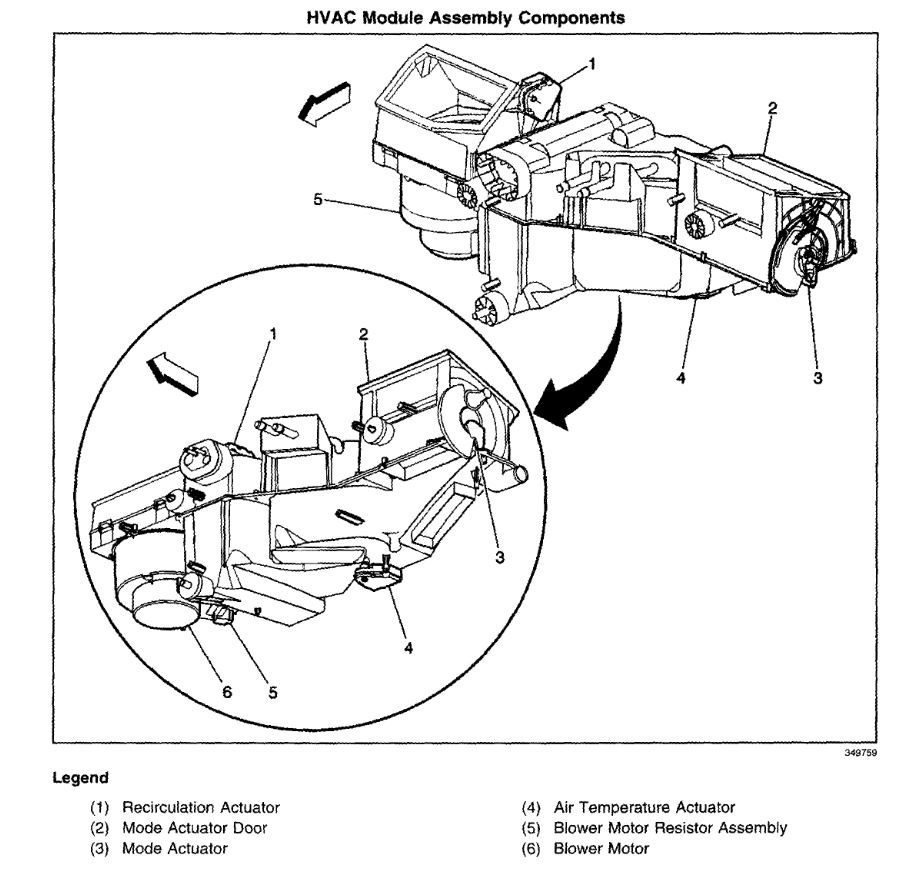 HVAC Module Assembly Components

1
2
5
4
3
1
2
3
4
6
5

349759

Legend

(1) Recirculation Actuator
(2) Mode Actuator Door
(3) Mode Actuator

(4) Air Temperature Actuator
(5) Blower Motor Resistor Assembly
(6) Blower Motor