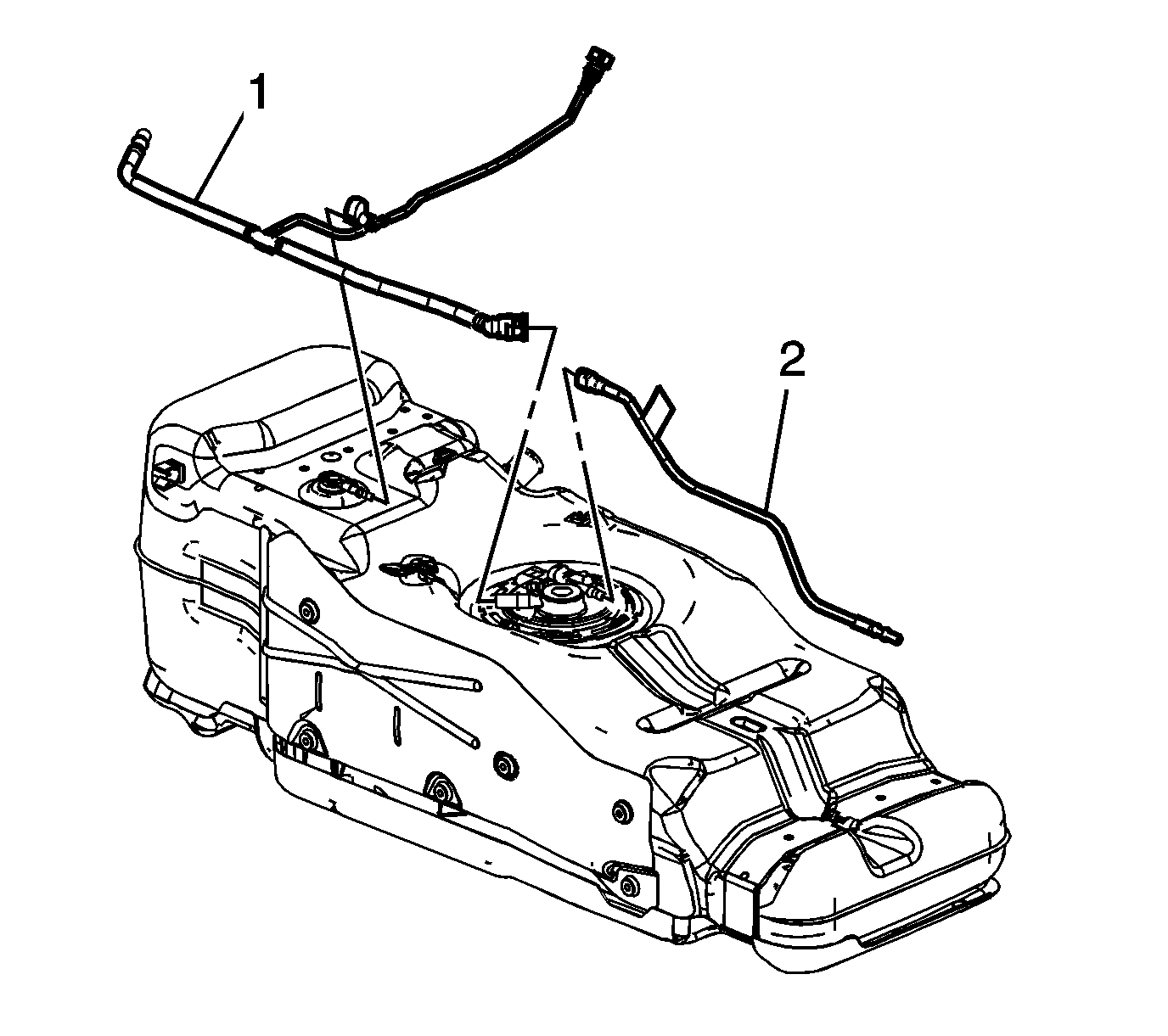 1
2