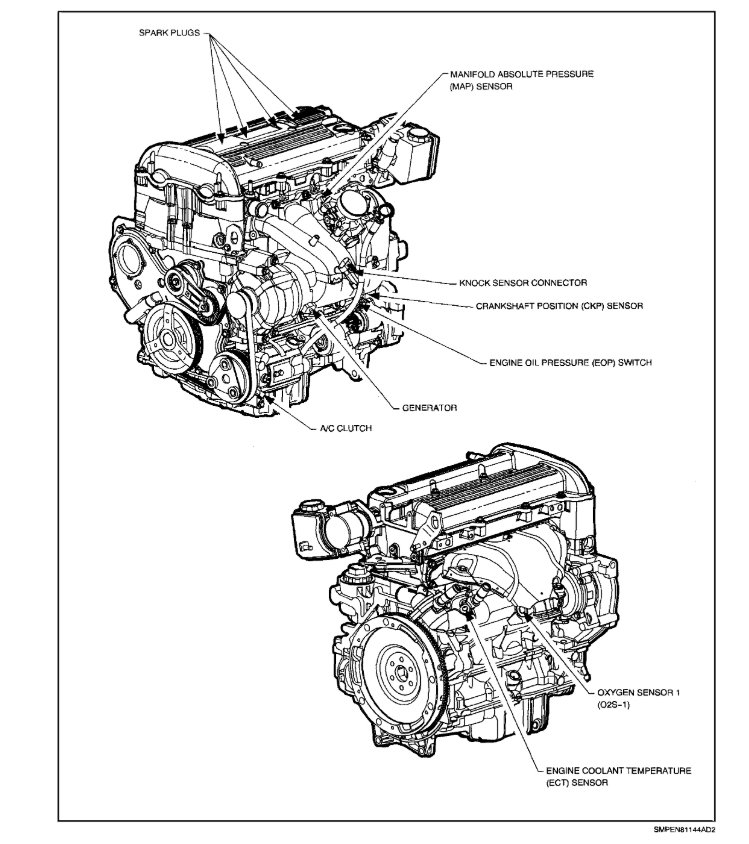 SPARK PLUGS

MANIFOLD ABSOLUTE PRESSURE (MAP) SENSOR

KNOCK SENSOR CONNECTOR

CRANKSHAFT POSITION (CKP) SENSOR

ENGINE OIL PRESSURE (EOP) SWITCH

GENERATOR

A/C CLUTCH

OXYGEN SENSOR 1 (O2S-1)

ENGINE COOLANT TEMPERATURE (ECT) SENSOR

SMPEN81144AD2