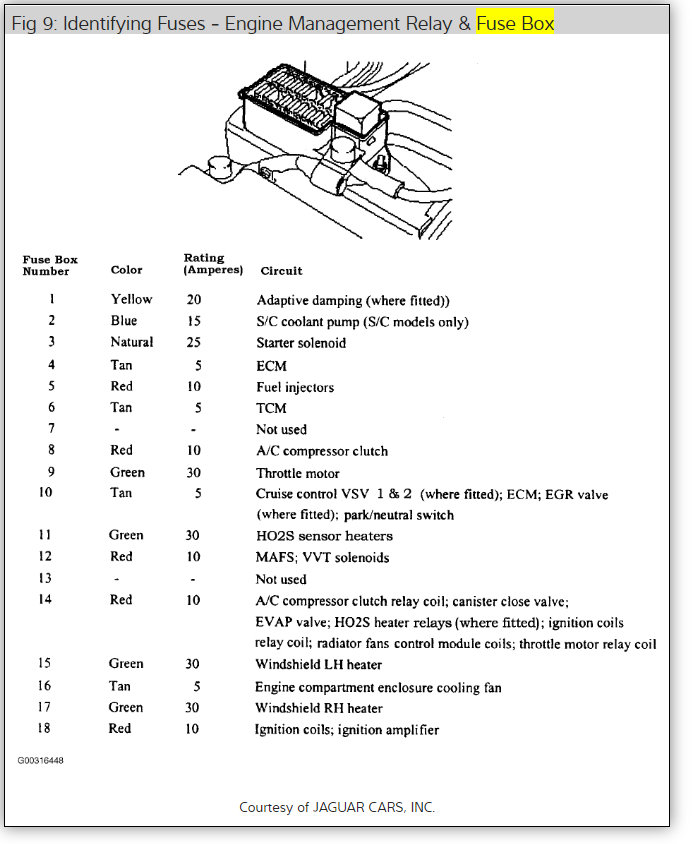 Fig 9: Identifying Fuses - Engine Management Relay & Fuse Box

| Fuse Box Number | Color | Rating (Amperes) | Circuit |
|---|---|---|---|
| 1 | Yellow | 20 | Adaptive damping (where fitted)) |
| 2 | Blue | 15 | S/C coolant pump (S/C models only) |
| 3 | Natural | 25 | Starter solenoid |
| 4 | Tan | 5 | ECM |
| 5 | Red | 10 | Fuel injectors |
| 6 | Tan | 5 | TCM |
| 7 | - | - | Not used |
| 8 | Red | 10 | A/C compressor clutch |
| 9 | Green | 30 | Throttle motor |
| 10 | Tan | 5 | Cruise control VSV 1 & 2 (where fitted); ECM; EGR valve (where fitted); park/neutral switch |
| 11 | Green | 30 | HO2S sensor heaters |
| 12 | Red | 10 | MAFS; VVT solenoids |
| 13 | - | - | Not used |
| 14 | Red | 10 | A/C compressor clutch relay coil; canister close valve; EVAP valve; HO2S heater relays (where fitted); ignition coils relay coil; radiator fans control module coils; throttle motor relay coil |
| 15 | Green | 30 | Windshield LH heater |
| 16 | Tan | 5 | Engine compartment enclosure cooling fan |
| 17 | Green | 30 | Windshield RH heater |
| 18 | Red | 10 | Ignition coils; ignition amplifier |

G00316448

Courtesy of JAGUAR CARS, INC.