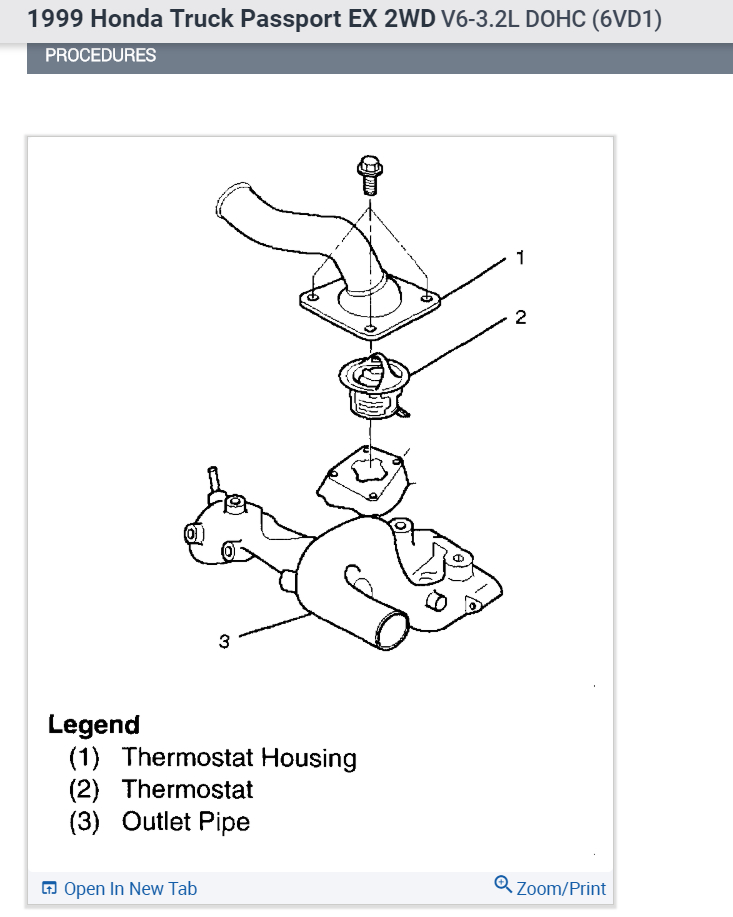 1999 Honda Truck Passport EX 2WD V6-3.2L DOHC (6VD1)

PROCEDURES

1

2

3

Legend
(1) Thermostat Housing
(2) Thermostat
(3) Outlet Pipe

Open In New Tab

Zoom/Print