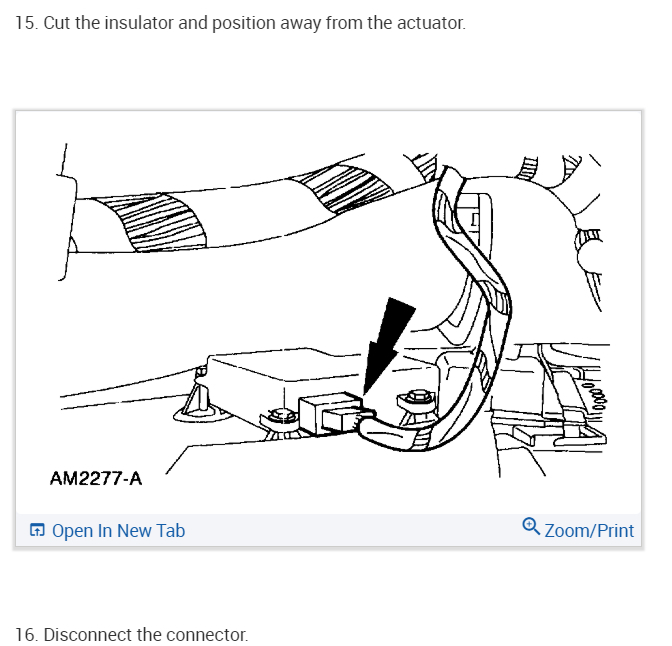 15. Cut the insulator and position away from the actuator.

AM2277-A

Open In New Tab

Zoom/Print

16. Disconnect the connector.