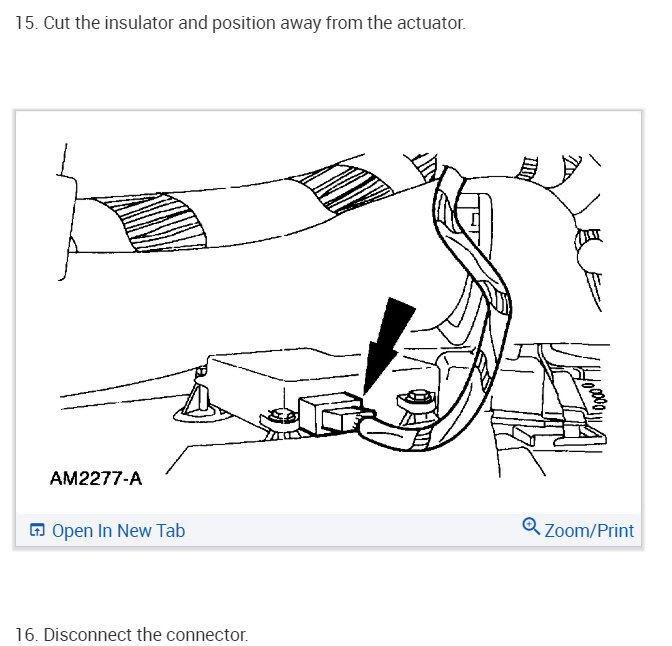 15. Cut the insulator and position away from the actuator.

AM2277-A

Open In New Tab

Zoom/Print

16. Disconnect the connector.