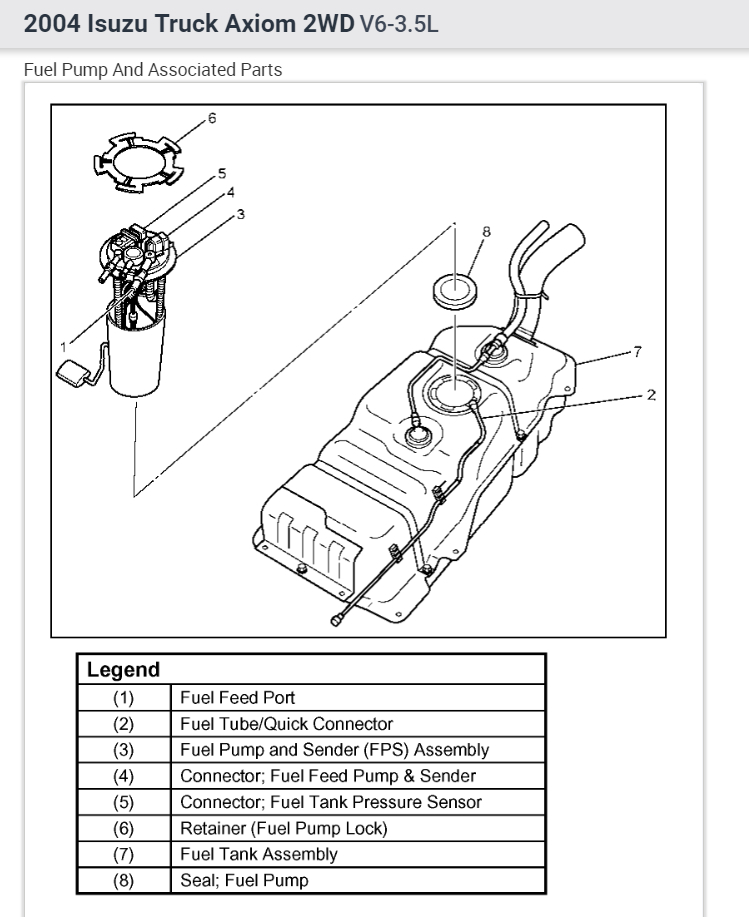 2004 Isuzu Truck Axiom 2WD V6-3.5L

Fuel Pump And Associated Parts

6
5
4
3
1
8
7
2

| Legend | |
|---|---|
| (1) | Fuel Feed Port |
| (2) | Fuel Tube/Quick Connector |
| (3) | Fuel Pump and Sender (FPS) Assembly |
| (4) | Connector; Fuel Feed Pump & Sender |
| (5) | Connector; Fuel Tank Pressure Sensor |
| (6) | Retainer (Fuel Pump Lock) |
| (7) | Fuel Tank Assembly |
| (8) | Seal; Fuel Pump |