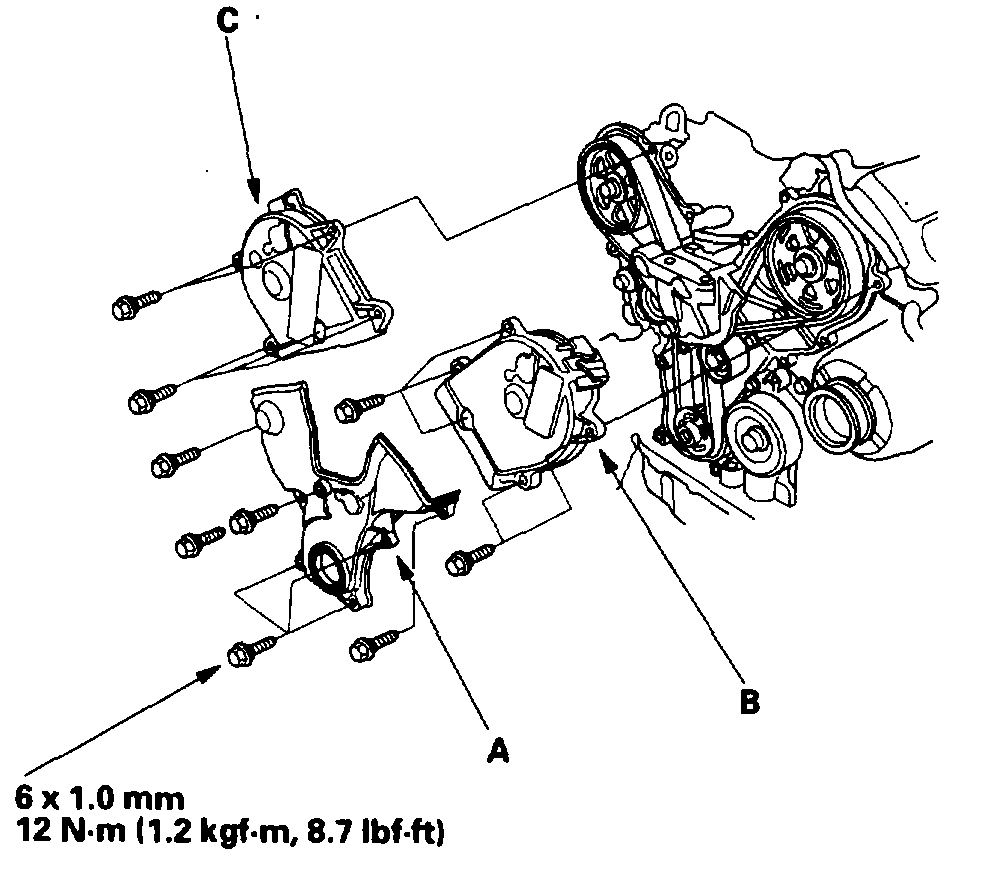 C

B

A

6 x 1.0 mm
12 N·m (1.2 kgf·m, 8.7 lbf·ft)