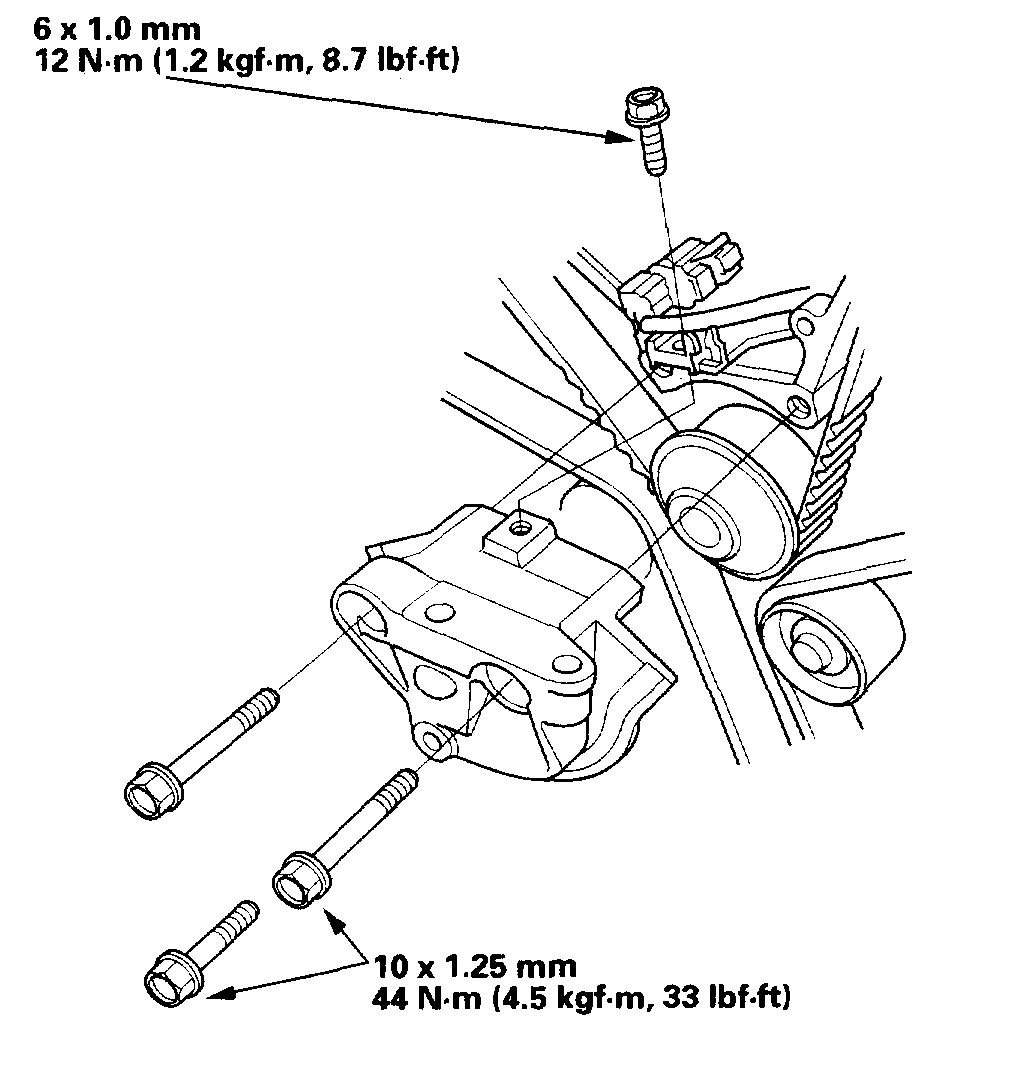 6 x 1.0 mm
12 N·m (1.2 kgf·m, 8.7 lbf·ft)

10 x 1.25 mm
44 N·m (4.5 kgf·m, 33 lbf·ft)