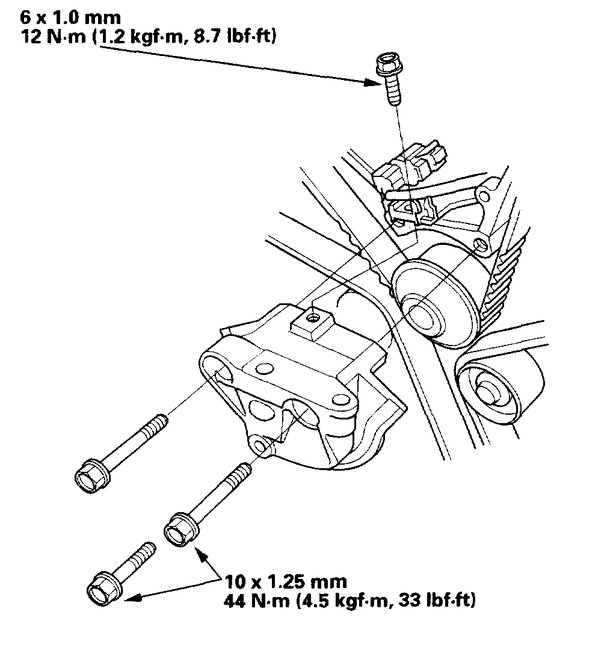 6 x 1.0 mm
12 N·m (1.2 kgf·m, 8.7 lbf·ft)

10 x 1.25 mm
44 N·m (4.5 kgf·m, 33 lbf·ft)