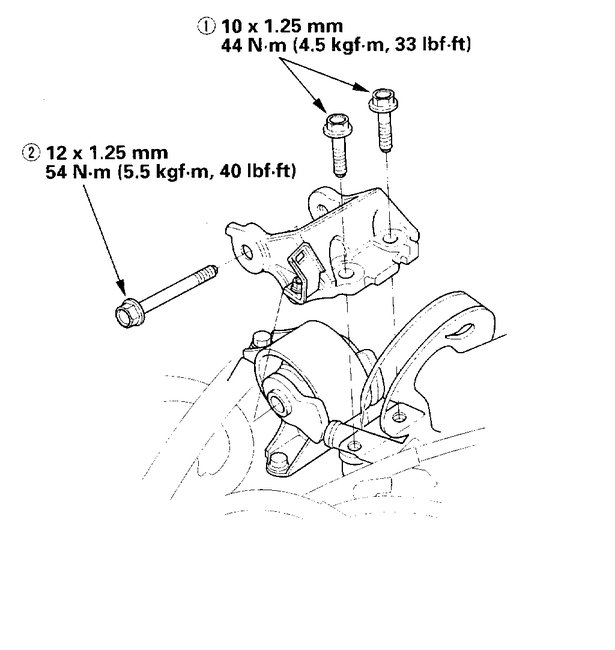 ① 10 x 1.25 mm
44 N·m (4.5 kgf·m, 33 lbf·ft)

② 12 x 1.25 mm
54 N·m (5.5 kgf·m, 40 lbf·ft)