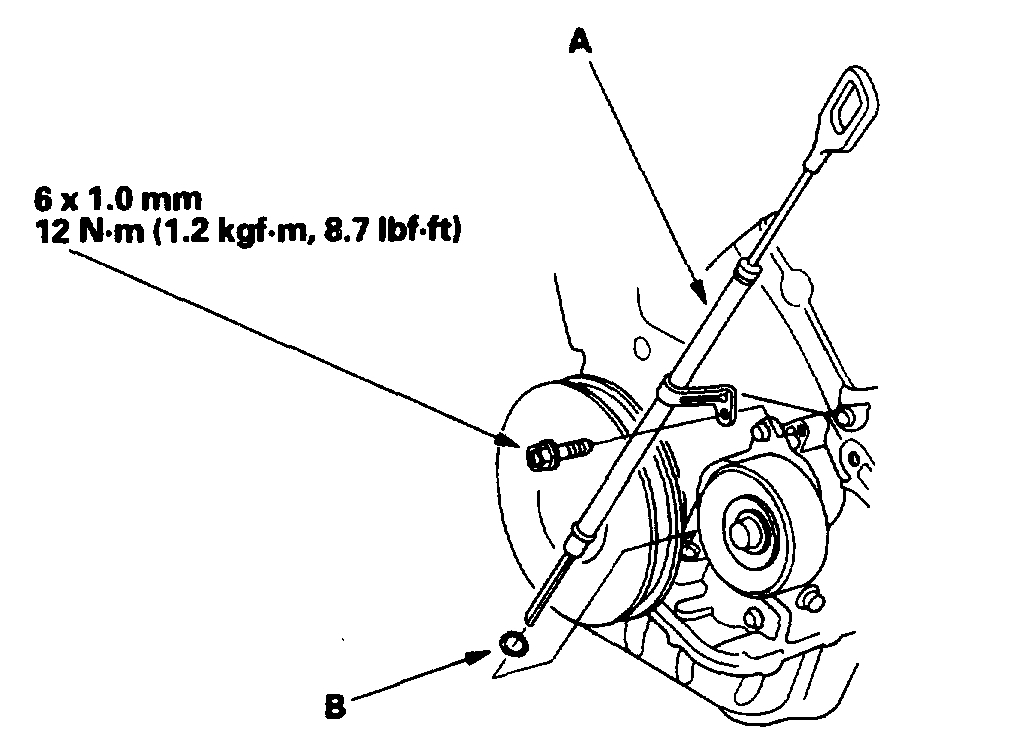 A

6 x 1.0 mm
12 N·m (1.2 kgf·m, 8.7 lbf·ft)

B