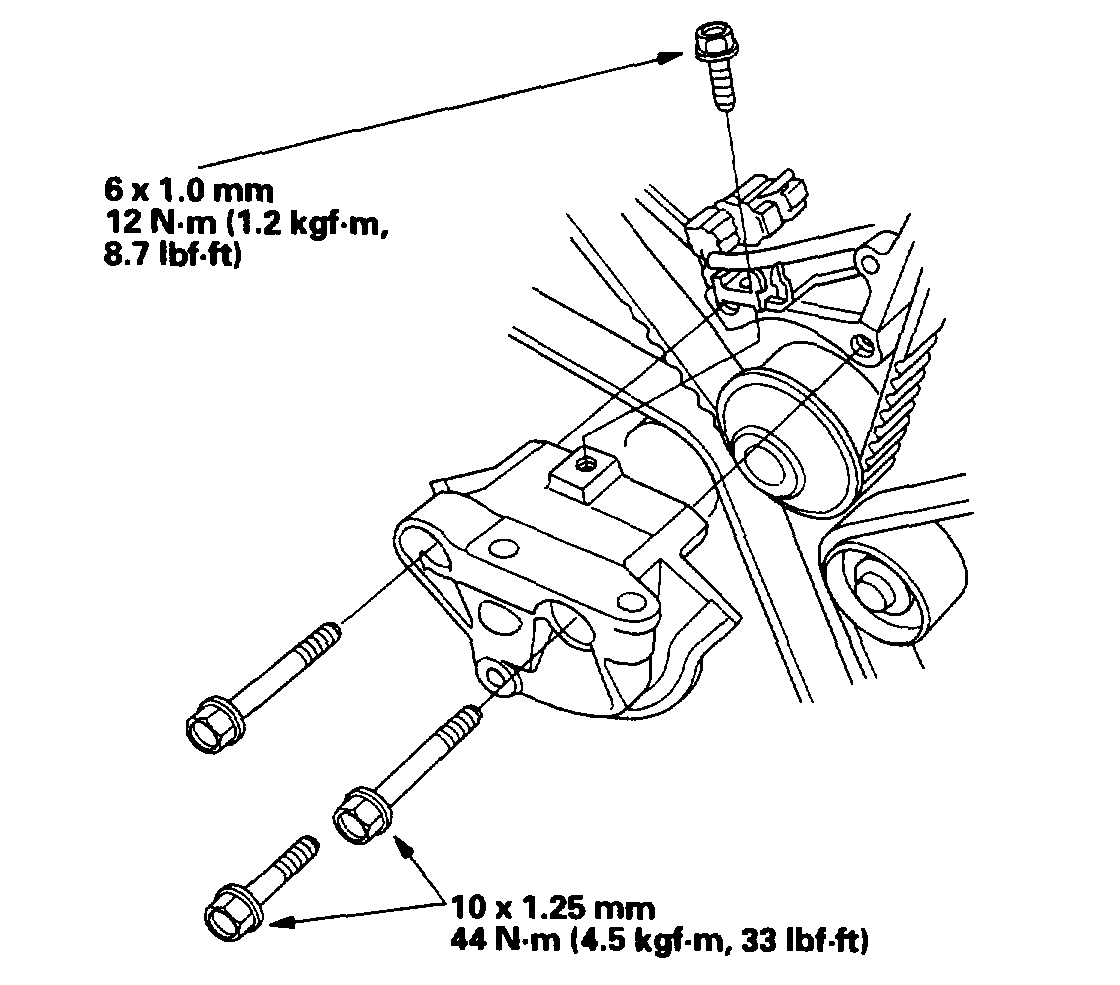 6 x 1.0 mm
12 N·m (1.2 kgf·m, 8.7 lbf·ft)

10 x 1.25 mm
44 N·m (4.5 kgf·m, 33 lbf·ft)