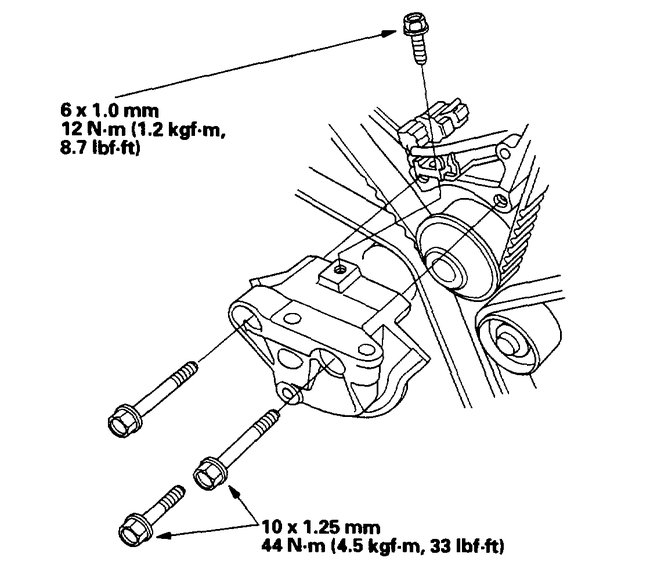 6 x 1.0 mm
12 N·m (1.2 kgf·m,
8.7 lbf·ft)

10 x 1.25 mm
44 N·m (4.5 kgf·m, 33 lbf·ft)