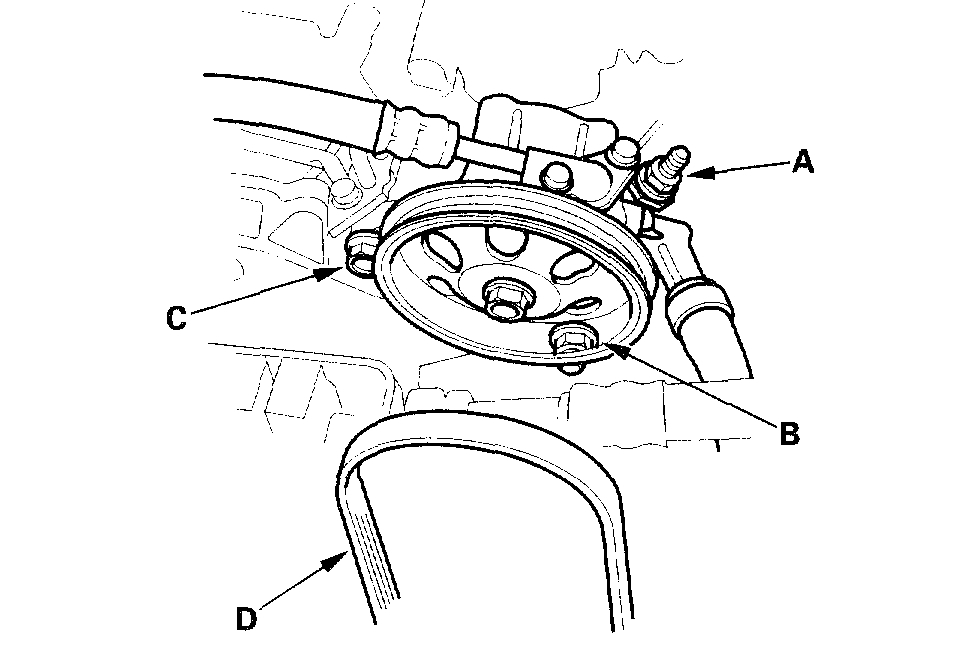 A
C
B
D