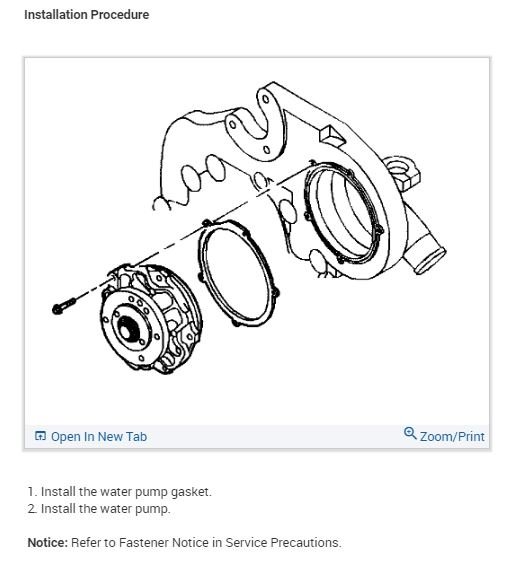 Installation Procedure

Open In New Tab

Zoom/Print

1. Install the water pump gasket.
2. Install the water pump.

Notice: Refer to Fastener Notice in Service Precautions.