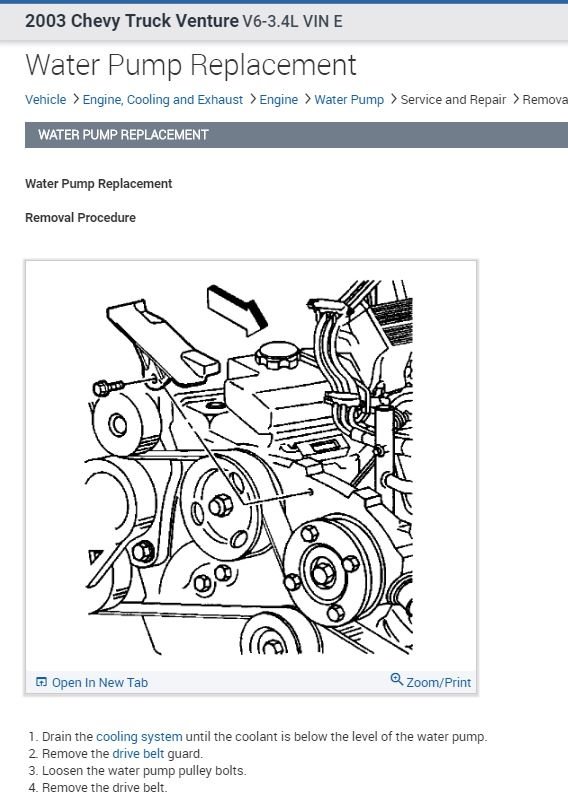 2003 Chevy Truck Venture V6-3.4L VIN E

Water Pump Replacement

Vehicle > Engine, Cooling and Exhaust > Engine > Water Pump > Service and Repair > Remova

WATER PUMP REPLACEMENT

Water Pump Replacement

Removal Procedure

Open In New Tab

Zoom/Print

1. Drain the cooling system until the coolant is below the level of the water pump.
2. Remove the drive belt guard.
3. Loosen the water pump pulley bolts.
4. Remove the drive belt.