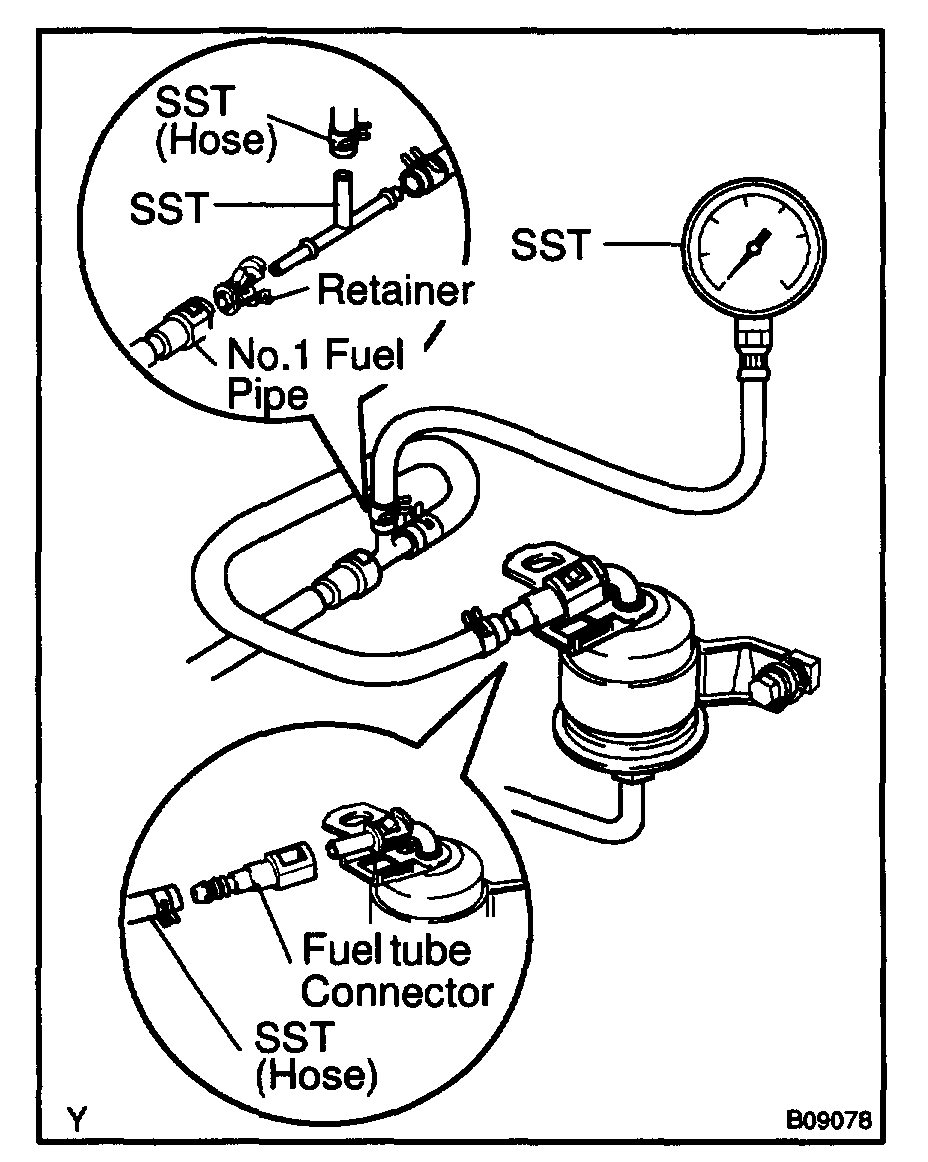 SST
(Hose)

SST

Retainer

No.1 Fuel
Pipe

SST

Fuel tube
Connector

SST
(Hose)

Y

B09078