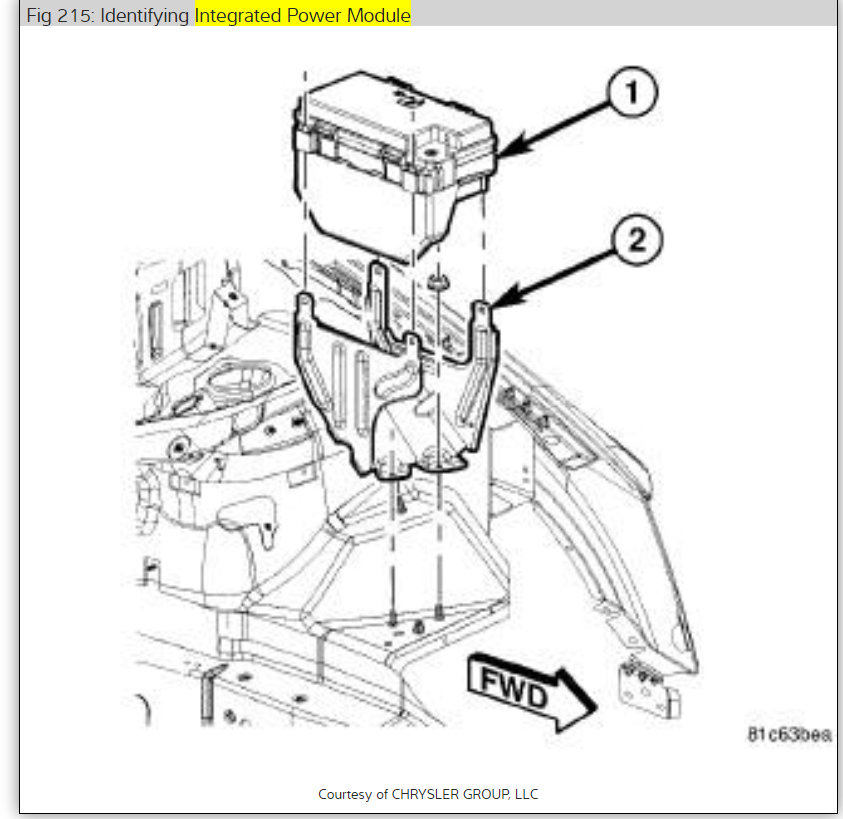 Fig 215: Identifying Integrated Power Module

1

2

FWD

81c63bea

Courtesy of CHRYSLER GROUP, LLC