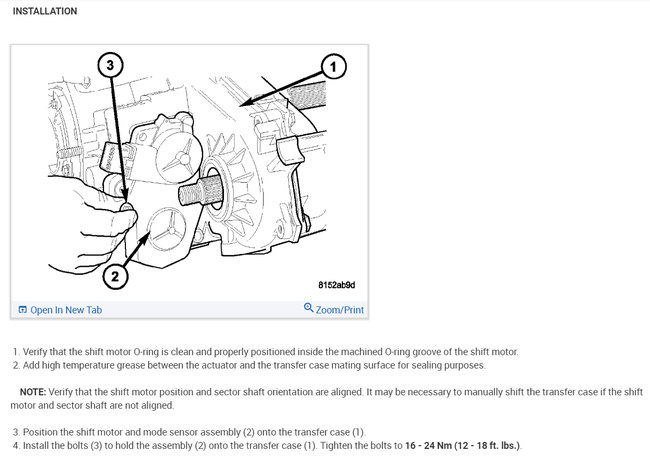 INSTALLATION

3

1

2

8152ab9d

Open In New Tab

Zoom/Print

1. Verify that the shift motor O-ring is clean and properly positioned inside the machined O-ring groove of the shift motor.
2. Add high temperature grease between the actuator and the transfer case mating surface for sealing purposes.

NOTE: Verify that the shift motor position and sector shaft orientation are aligned. It may be necessary to manually shift the transfer case if the shift motor and sector shaft are not aligned.

3. Position the shift motor and mode sensor assembly (2) onto the transfer case (1).
4. Install the bolts (3) to hold the assembly (2) onto the transfer case (1). Tighten the bolts to 16 - 24 Nm (12 - 18 ft. lbs.).