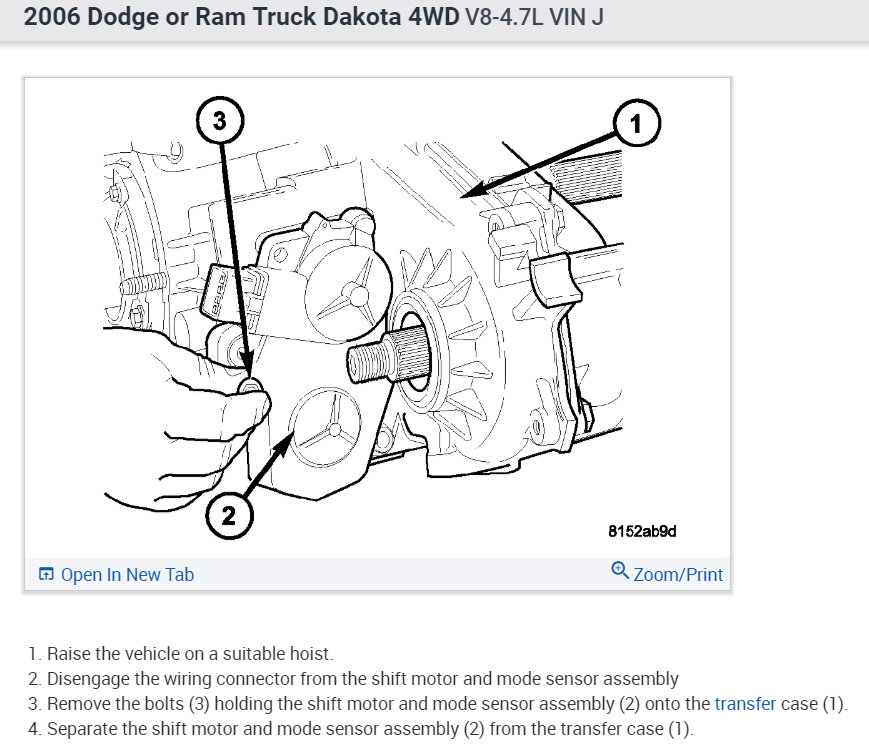 2006 Dodge or Ram Truck Dakota 4WD V8-4.7L VIN J

3

1

2

8152ab9d

Open In New Tab

Zoom/Print

1. Raise the vehicle on a suitable hoist.
2. Disengage the wiring connector from the shift motor and mode sensor assembly
3. Remove the bolts (3) holding the shift motor and mode sensor assembly (2) onto the transfer case (1).
4. Separate the shift motor and mode sensor assembly (2) from the transfer case (1).