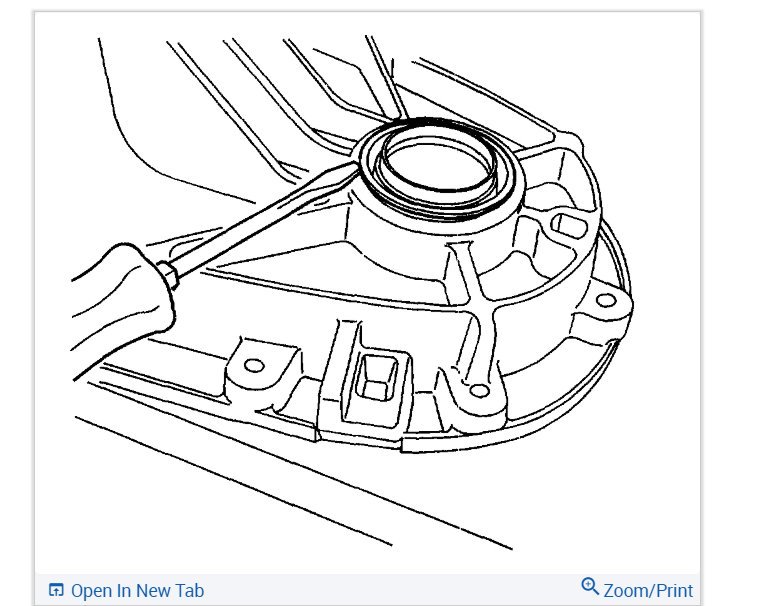 Open In New Tab

Zoom/Print