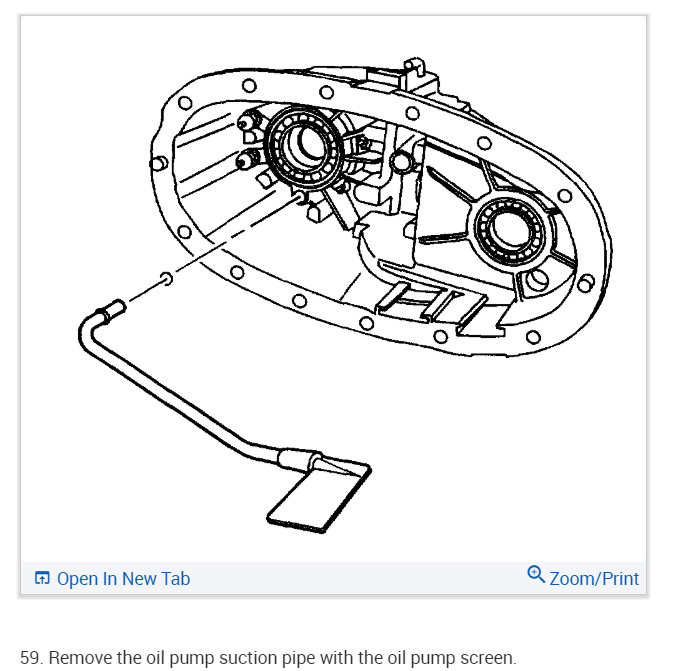 Open In New Tab

Zoom/Print

59. Remove the oil pump suction pipe with the oil pump screen.