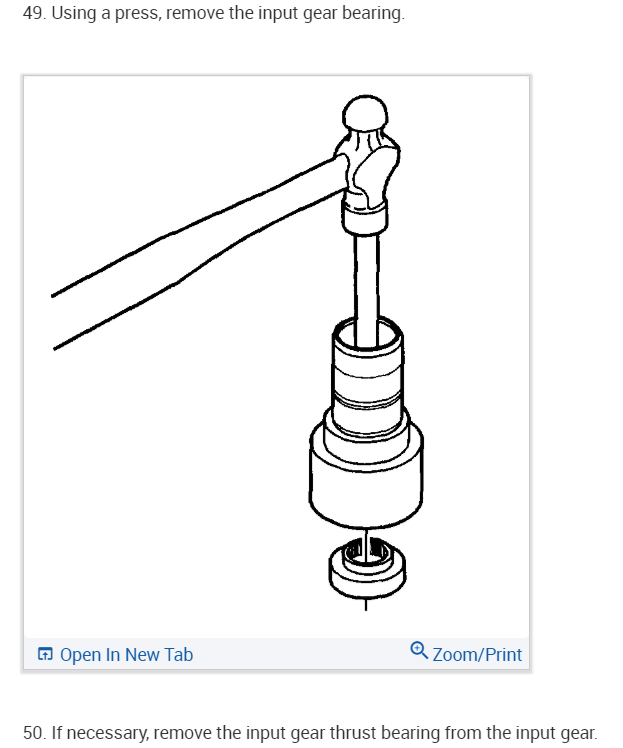 49. Using a press, remove the input gear bearing.

Open In New Tab
Zoom/Print

50. If necessary, remove the input gear thrust bearing from the input gear.