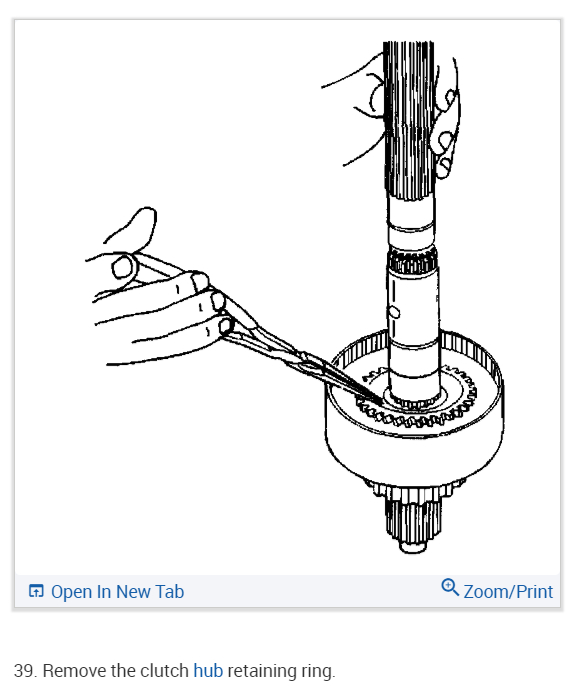 Open In New Tab

Zoom/Print

39. Remove the clutch hub retaining ring.