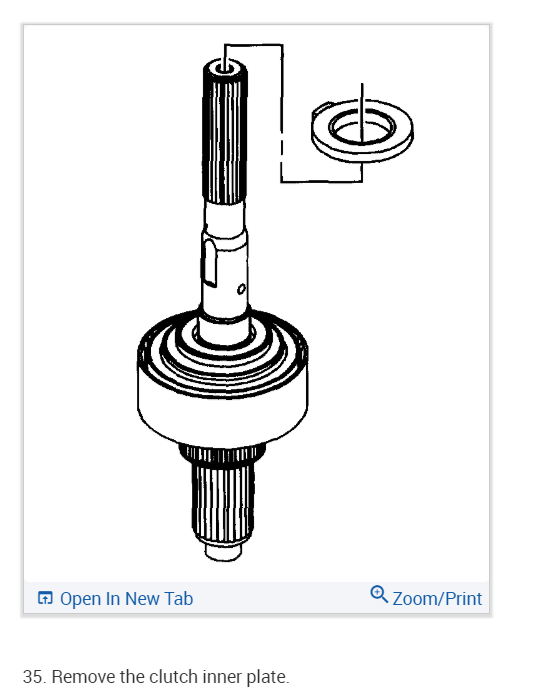 Open In New Tab
Zoom/Print

35. Remove the clutch inner plate.