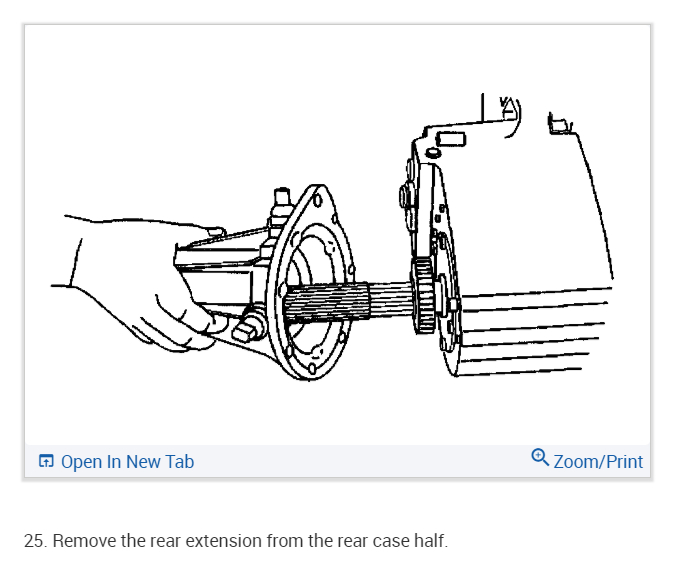 Open In New Tab

Zoom/Print

25. Remove the rear extension from the rear case half.