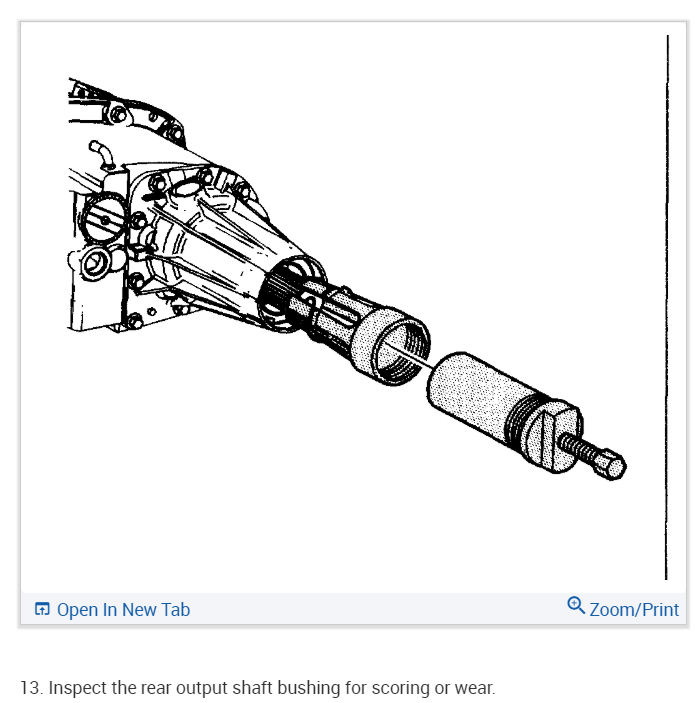 Open In New Tab

Zoom/Print

13. Inspect the rear output shaft bushing for scoring or wear.